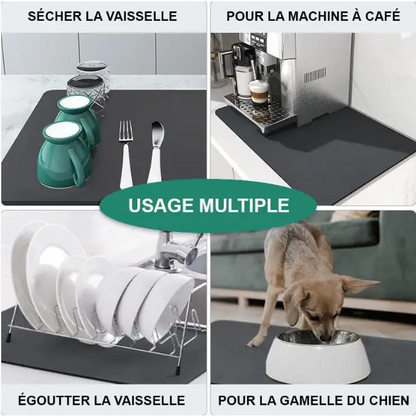 SÉCHER LA VAISSELLE

POUR LA MACHINE À CAFÉ

USAGE MULTIPLE

ÉGOUTTER LA VAISSELLE

POUR LA GAMELLE DU CHIEN