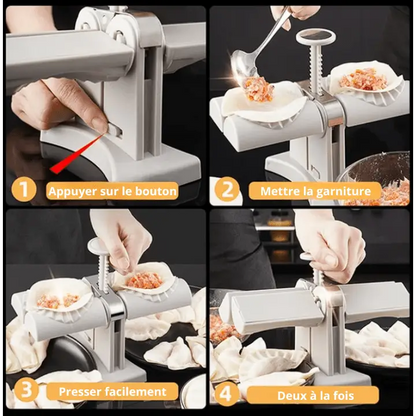 1 Appuyer sur le bouton

2 Mettre la garniture

3 Presser facilement

4 Deux à la fois