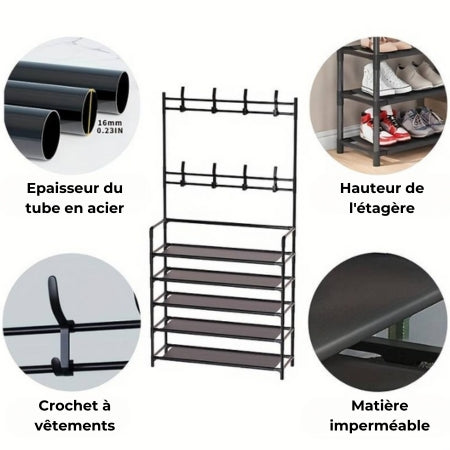 16mm
0.23IN

Epaisseur du tube en acier

Hauteur de l'étagère

Crochet à vêtements

Matière imperméable