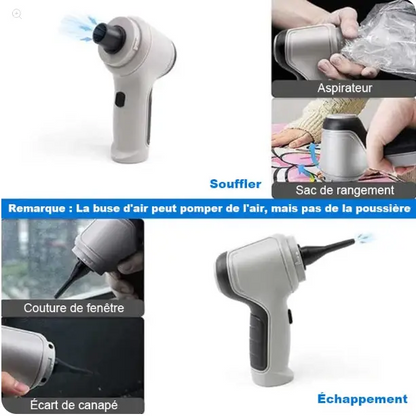 Aspirateur

Souffler

Sac de rangement

Remarque : La buse d'air peut pomper de l'air, mais pas de la poussière

Couture de fenêtre

Écart de canapé

Échappement