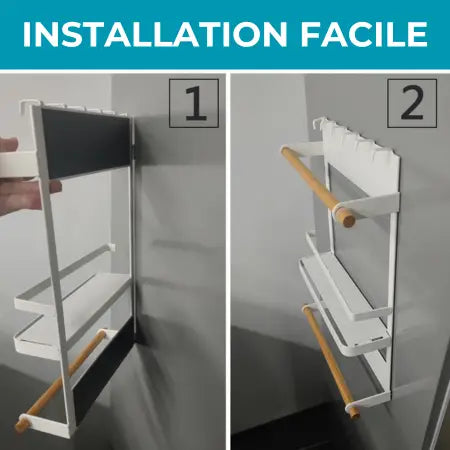 INSTALLATION FACILE

1

2