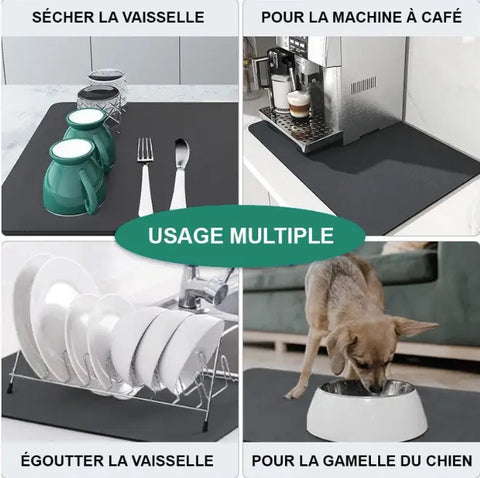 SÉCHER LA VAISSELLE

POUR LA MACHINE À CAFÉ

USAGE MULTIPLE

ÉGOUTTER LA VAISSELLE

POUR LA GAMELLE DU CHIEN