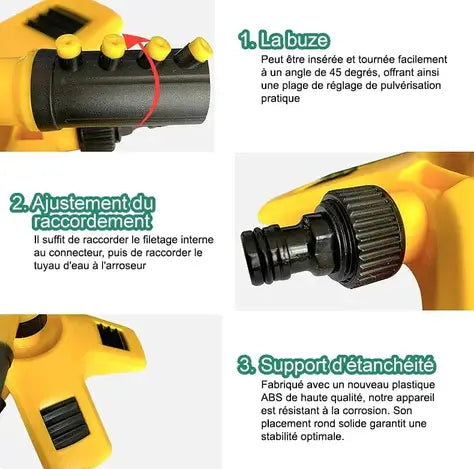 1. La buze

Peut être insérée et tournée facilement à un angle de 45 degrés, offrant ainsi une plage de réglage de pulvérisation pratique

2. Ajustement du raccordement

Il suffit de raccorder le filetage interne au connecteur, puis de raccorder le tuyau d'eau à l'arroseur

3. Support d'étanchéité

Fabriqué avec un nouveau plastique ABS de haute qualité, notre appareil est résistant à la corrosion. Son placement rond solide garantit une stabilité optimale.