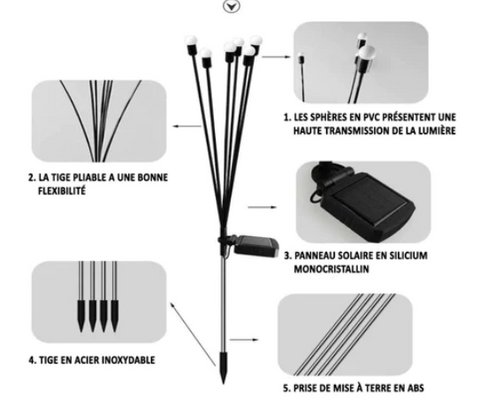 1. LES SPHÈRES EN PVC PRÉSENTENT UNE HAUTE TRANSMISSION DE LA LUMIÈRE

2. LA TIGE PLIABLE A UNE BONNE FLEXIBILITÉ

3. PANNEAU SOLAIRE EN SILICIUM MONOCRISTALLIN

4. TIGE EN ACIER INOXYDABLE

5. PRISE DE MISE À TERRE EN ABS