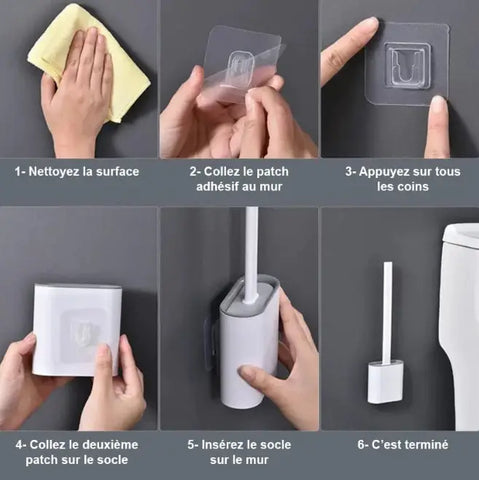 1- Nettoyez la surface

2- Collez le patch adhésif au mur

3- Appuyez sur tous les coins

4- Collez le deuxième patch sur le socle

5- Insérez le socle sur le mur

6- C'est terminé