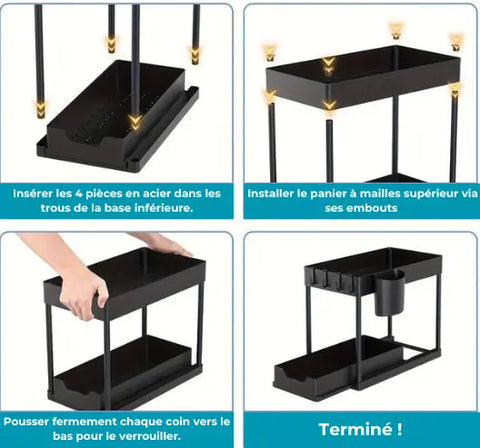 Insérer les 4 pièces en acier dans les trous de la base inférieure.

Installer le panier à mailles supérieur via ses embouts

Pousser fermement chaque coin vers le bas pour le verrouiller.

Terminé !