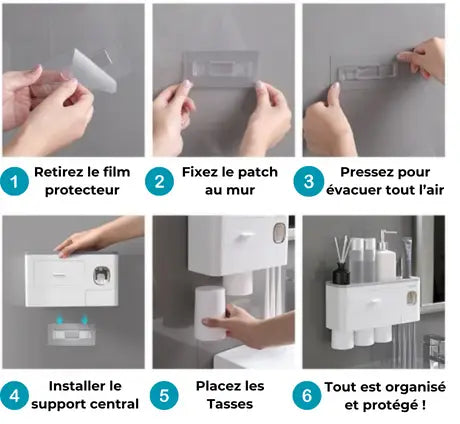 1 Retirez le film protecteur

2 Fixez le patch au mur

3 Pressez pour évacuer tout l'air

4 Installer le support central

5 Placez les Tasses

6 Tout est organisé et protégé !