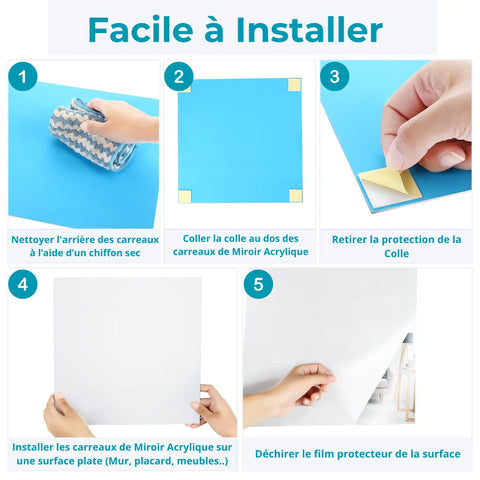 Facile à Installer

1

Nettoyer l'arrière des carreaux à l'aide d'un chiffon sec

2

Coller la colle au dos des carreaux de Miroir Acrylique

3

Retirer la protection de la Colle

4

Installer les carreaux de Miroir Acrylique sur une surface plate (Mur, placard, meubles..)

5

Déchirer le film protecteur de la surface