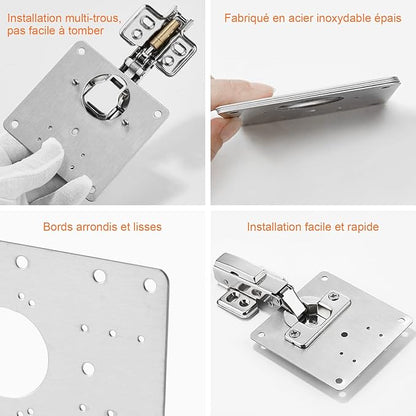 Installation multi-trous, pas facile à tomber

Fabriqué en acier inoxydable épais

Bords arrondis et lisses

Installation facile et rapide