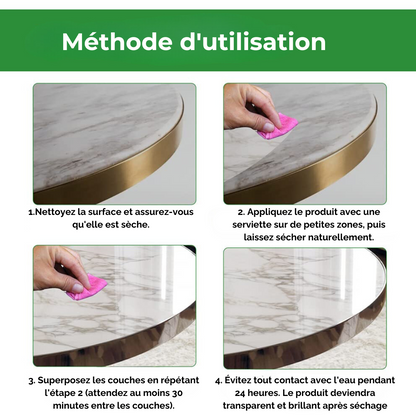 Méthode d'utilisation

1.Nettoyez la surface et assurez-vous qu'elle est sèche.

2. Appliquez le produit avec une serviette sur de petites zones, puis laissez sécher naturellement.

3. Superposez les couches en répétant l'étape 2 (attendez au moins 30 minutes entre les couches).

4. Évitez tout contact avec l'eau pendant 24 heures. Le produit deviendra transparent et brillant après séchage