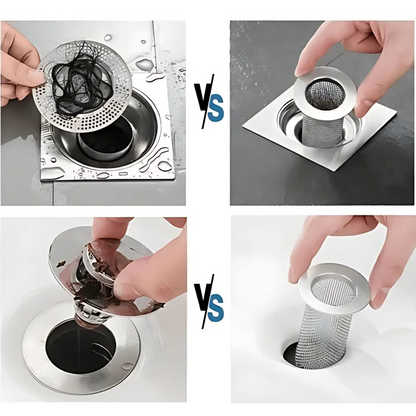 VS

VS