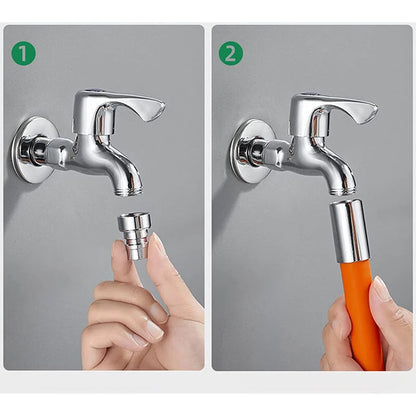 1

2