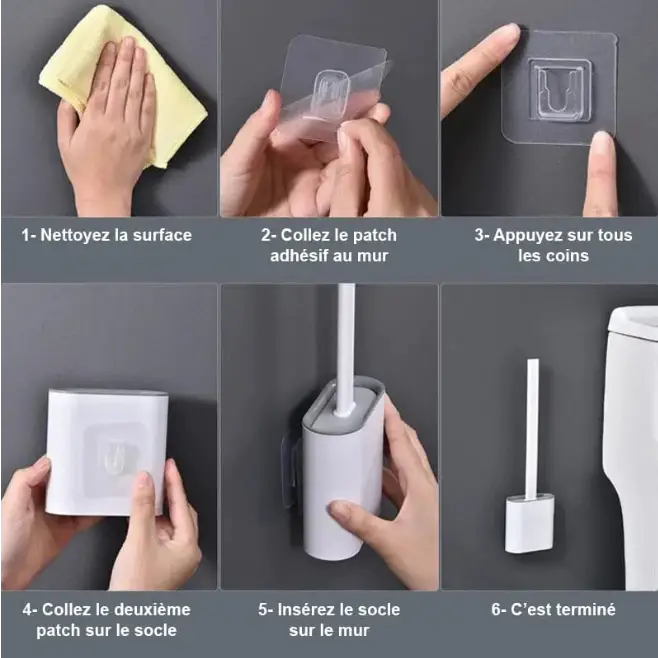 1- Nettoyez la surface

2- Collez le patch adhésif au mur

3- Appuyez sur tous les coins

4- Collez le deuxième patch sur le socle

5- Insérez le socle sur le mur

6- C'est terminé