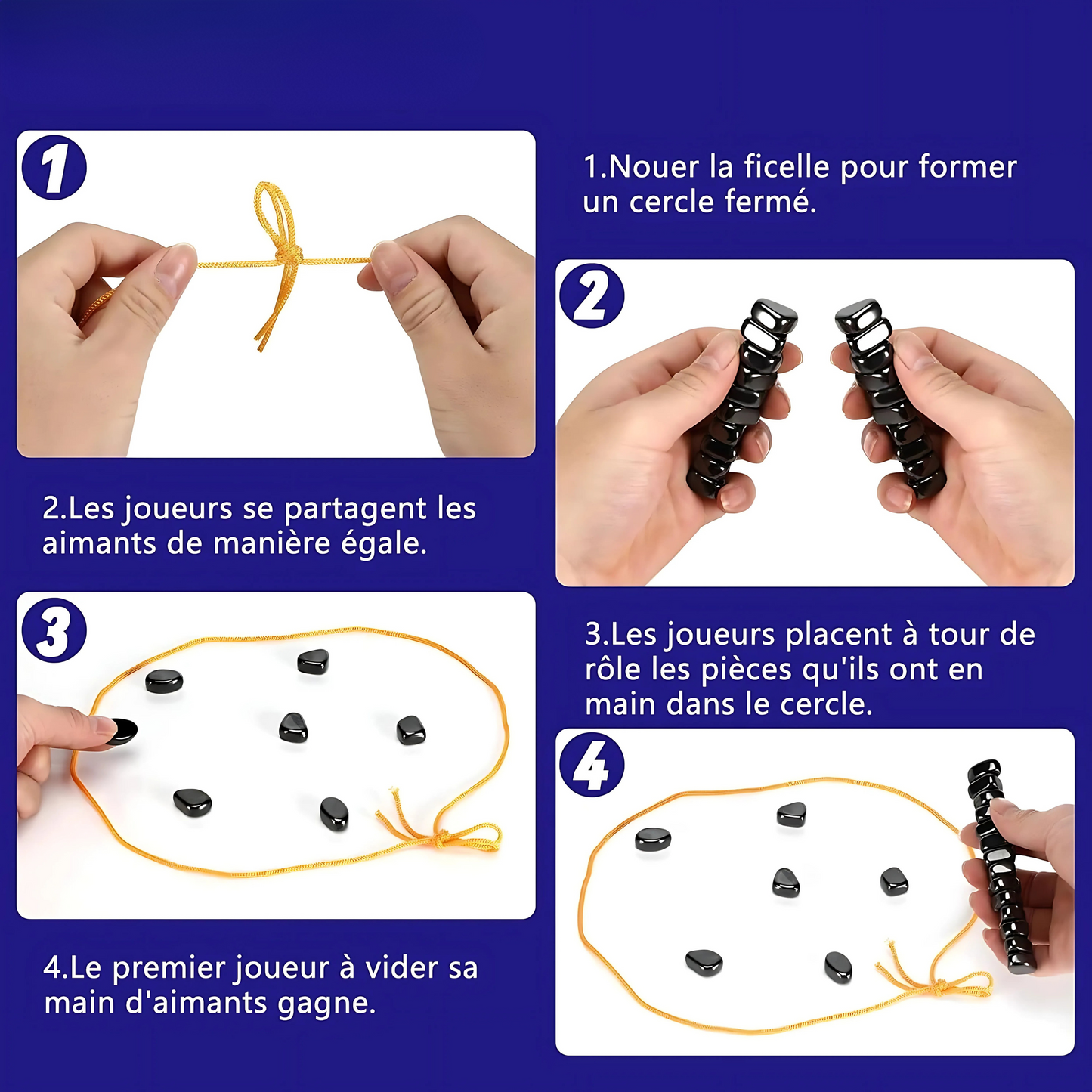 1

1.Nouer la ficelle pour former un cercle fermé.

2

2.Les joueurs se partagent les aimants de manière égale.

3

3.Les joueurs placent à tour de rôle les pièces qu'ils ont en main dans le cercle.

4

4.Le premier joueur à vider sa main d'aimants gagne.